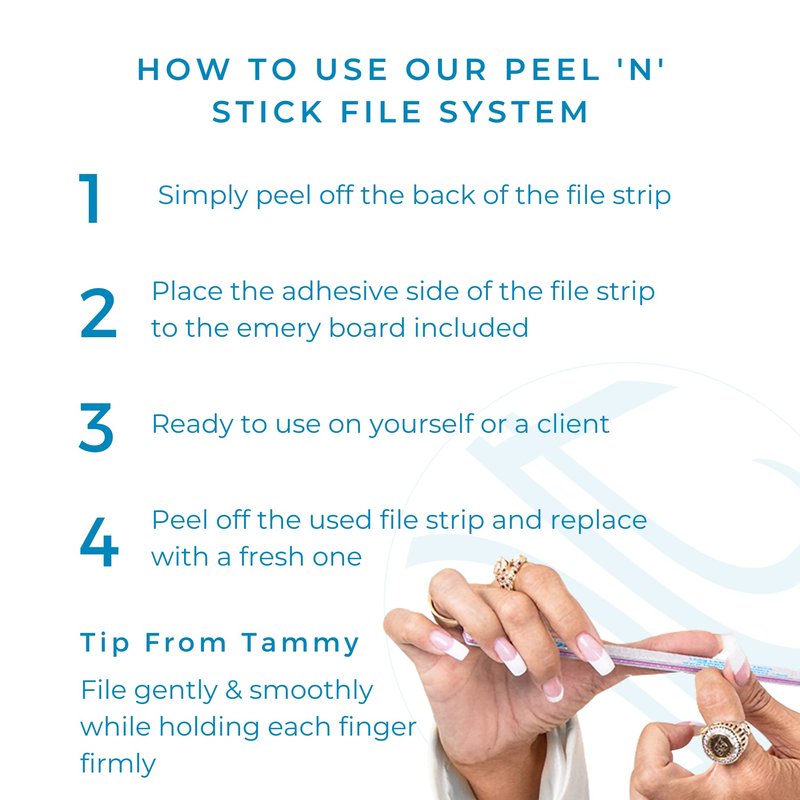 HOW TO USE OUR PEEL 'N' STICK FILE SYSTEM

1 Simply peel off the back of the file strip

2 Place the adhesive side of the file strip to the emery board included

3 Ready to use on yourself or a client

4 Peel off the used file strip and replace with a fresh one

Tip From Tammy

File gently & smoothly while holding each finger firmly