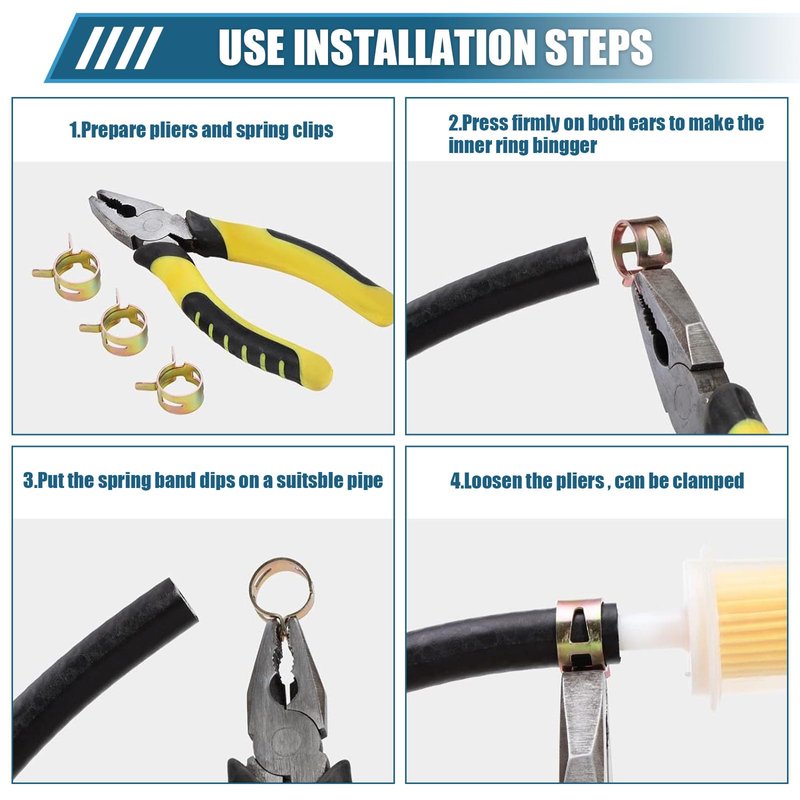 USE INSTALLATION STEPS

1.Prepare pliers and spring clips

2.Press firmly on both ears to make the inner ring bingger

3.Put the spring band dips on a suitsble pipe

4.Loosen the pliers , can be clamped