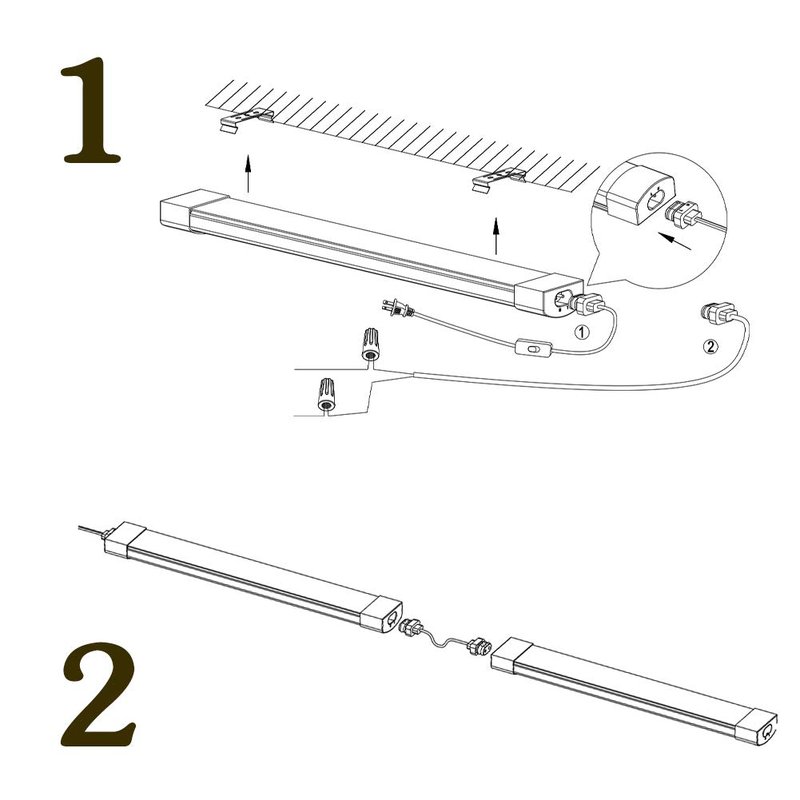 1

①

②

2