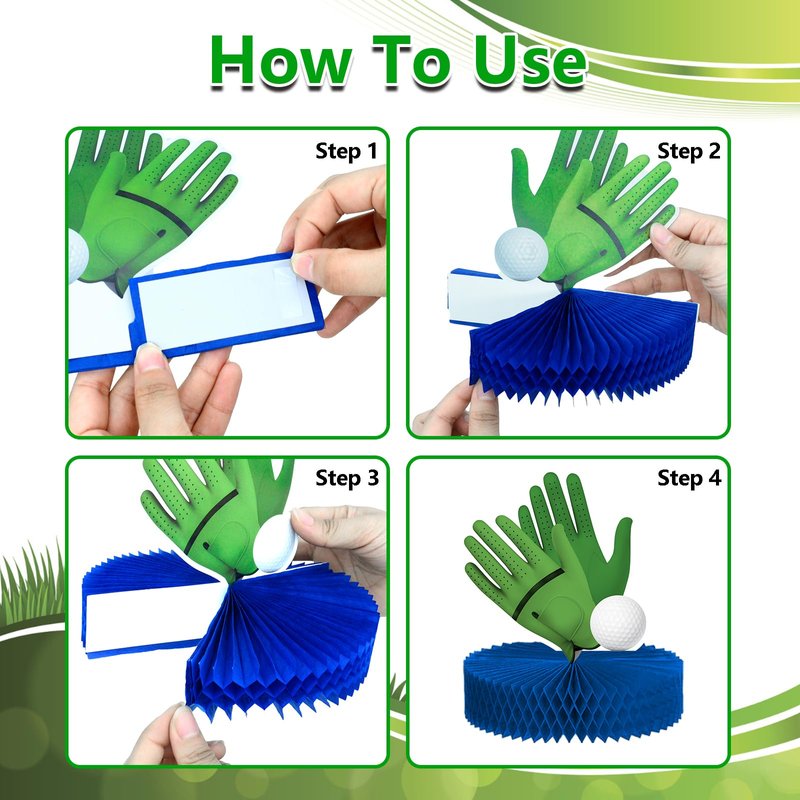 How To Use

Step 1

Step 2

Step 3

Step 4