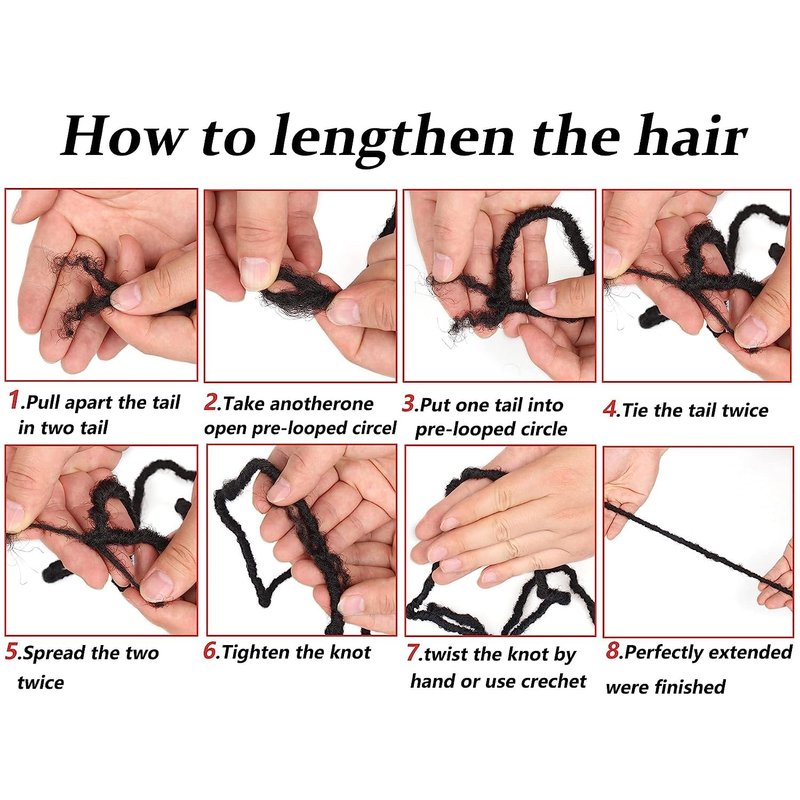 How to lengthen the hair

1.Pull apart the tail in two tail

2.Take anotherone open pre-looped circel

3.Put one tail into pre-looped circle

4.Tie the tail twice

5.Spread the two twice

6.Tighten the knot

7.twist the knot by hand or use crechet

8.Perfectly extended were finished