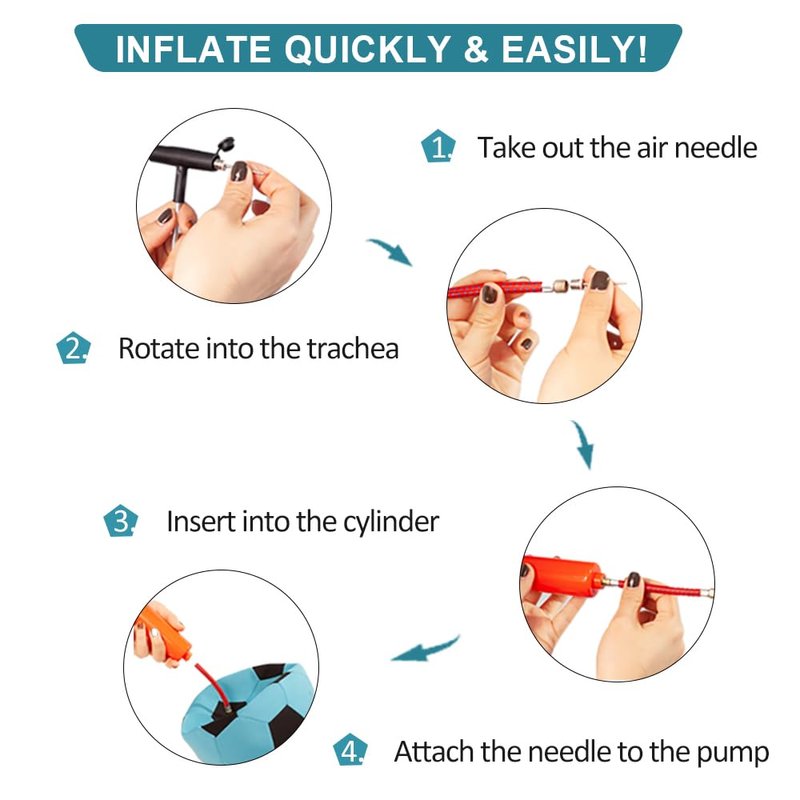 INFLATE QUICKLY & EASILY!

1. Take out the air needle

2. Rotate into the trachea

3. Insert into the cylinder

4. Attach the needle to the pump