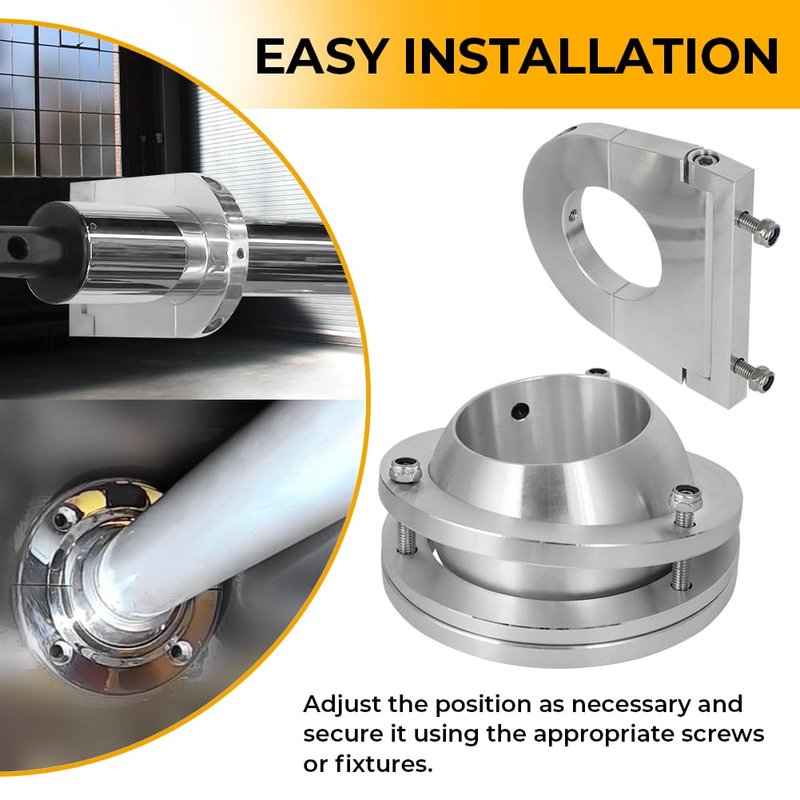 EASY INSTALLATION

Adjust the position as necessary and secure it using the appropriate screws or fixtures.