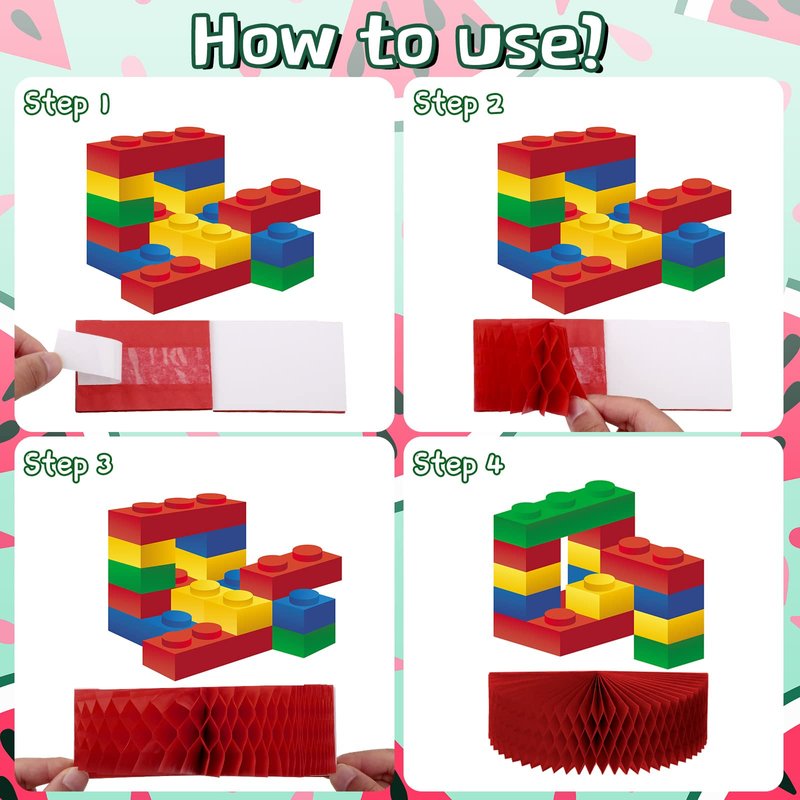 How to use!

Step 1

Step 2

Step 3

Step 4