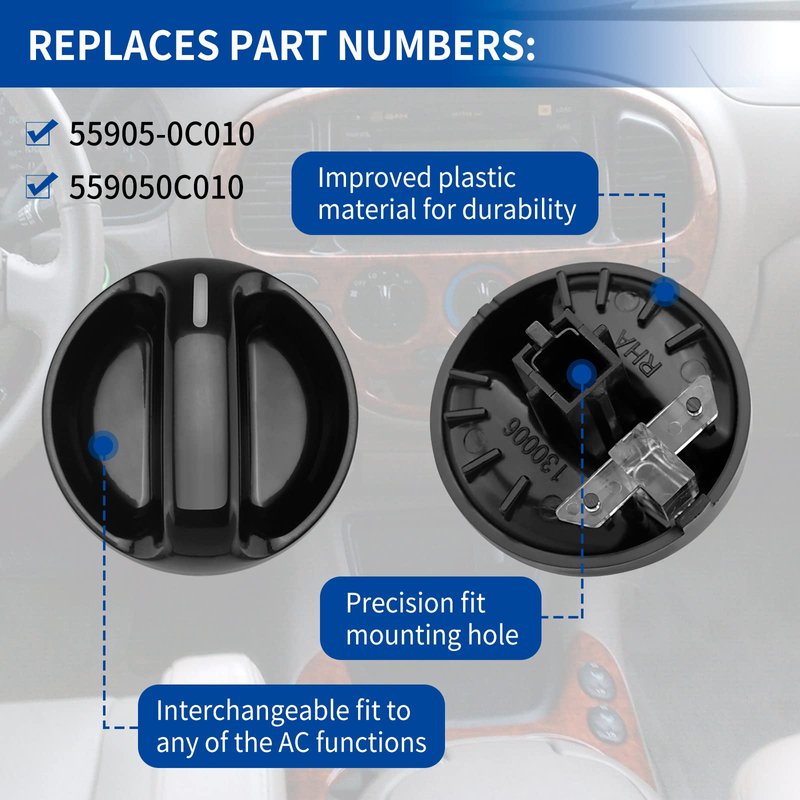 REPLACES PART NUMBERS:

55905-0C010

559050C010

Improved plastic material for durability

RHA

130006

Precision fit mounting hole

Interchangeable fit to any of the AC functions