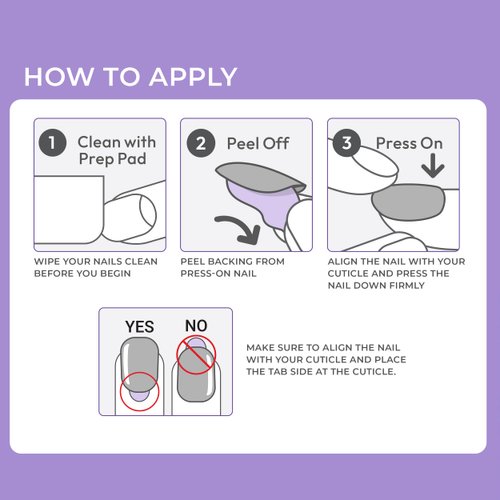 HOW TO APPLY

1 Clean with Prep Pad

WIPE YOUR NAILS CLEAN BEFORE YOU BEGIN

2 Peel Off

PEEL BACKING FROM PRESS-ON NAIL

3 Press On

ALIGN THE NAIL WITH YOUR CUTICLE AND PRESS THE NAIL DOWN FIRMLY

YES NO

MAKE SURE TO ALIGN THE NAIL WITH YOUR CUTICLE AND PLACE THE TAB SIDE AT THE CUTICLE.