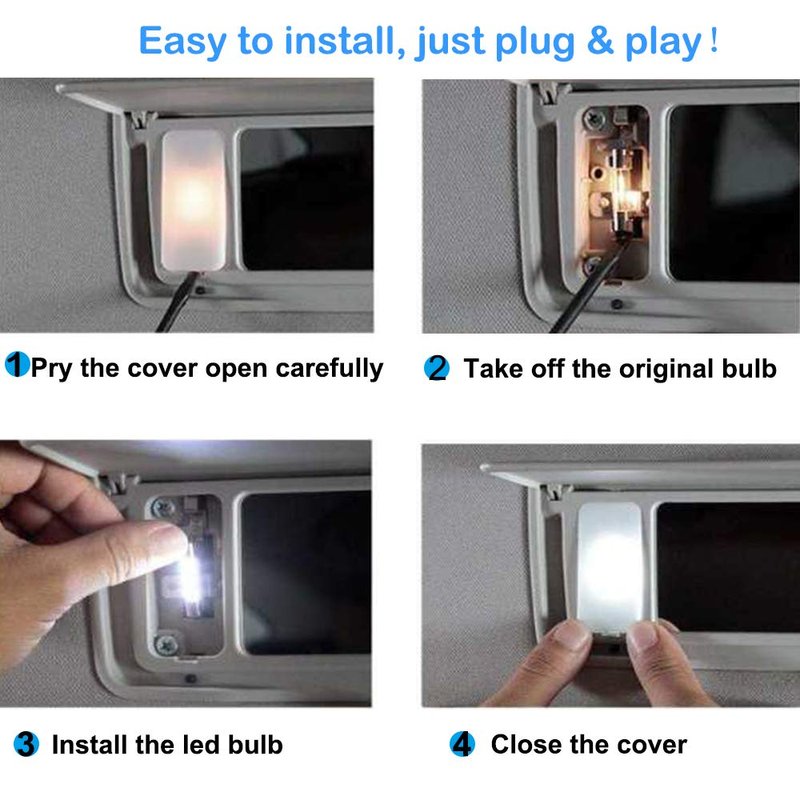 Easy to install, just plug & play !

1 Pry the cover open carefully

2 Take off the original bulb

3 Install the led bulb

4 Close the cover