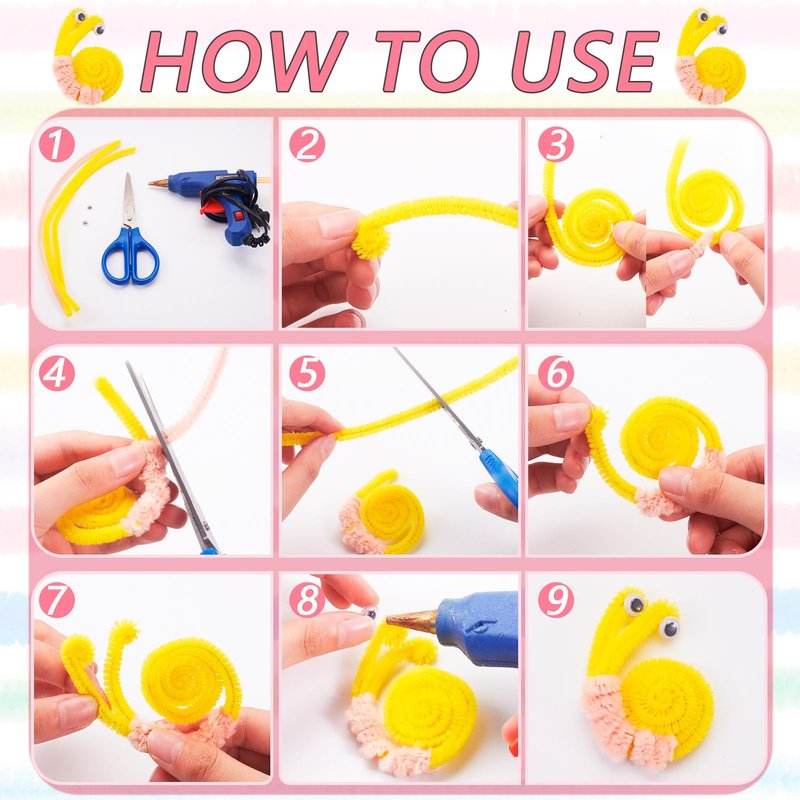 HOW TO USE

1

2

3

4

5

6

7

8

9