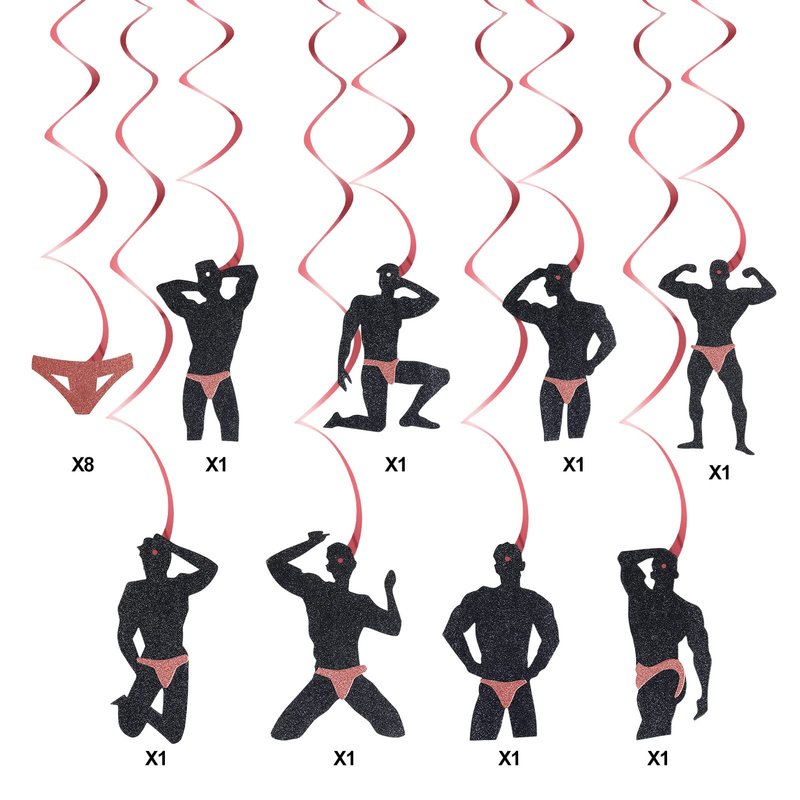 X8 X1 X1 X1 X1

X1 X1 X1 X1