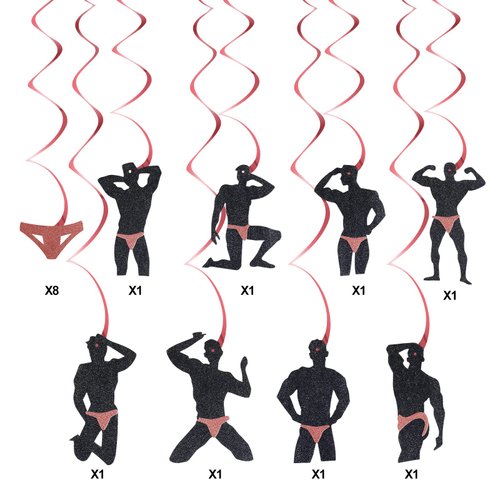 X8 X1 X1 X1 X1

X1 X1 X1 X1