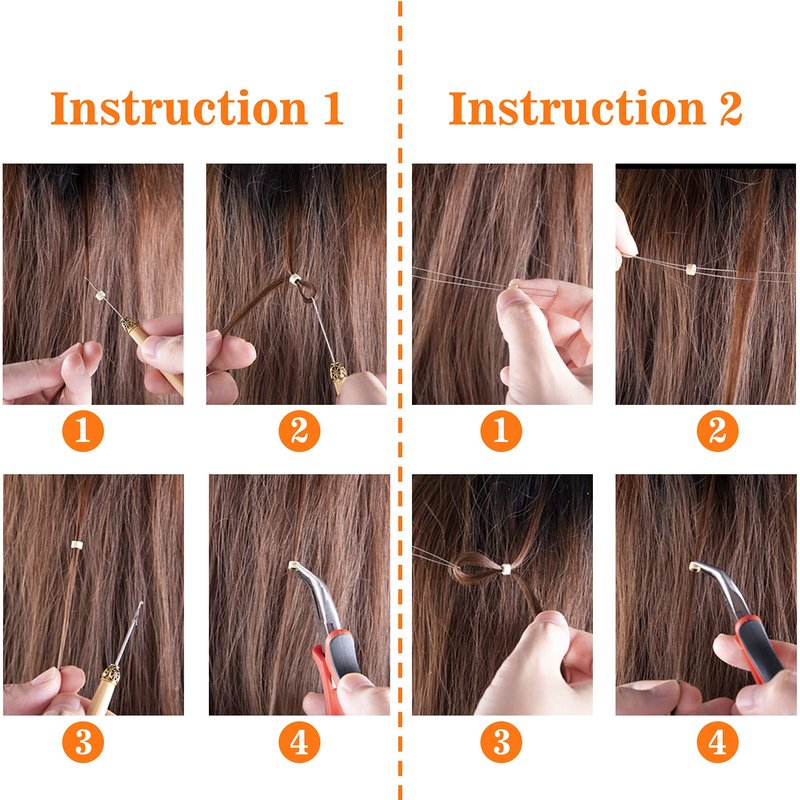 Instruction 1

1

2

3

4

Instruction 2

1

2

3

4