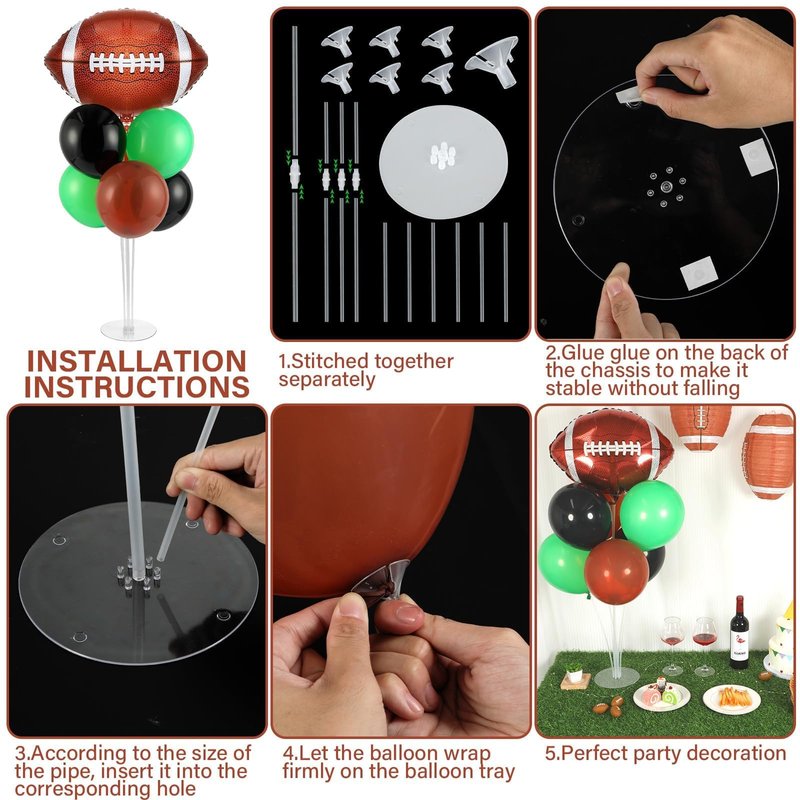 INSTALLATION INSTRUCTIONS

1.Stitched together separately

2.Glue glue on the back of the chassis to make it stable without falling

3.According to the size of the pipe, insert it into the corresponding hole

4.Let the balloon wrap firmly on the balloon tray

5.Perfect party decoration