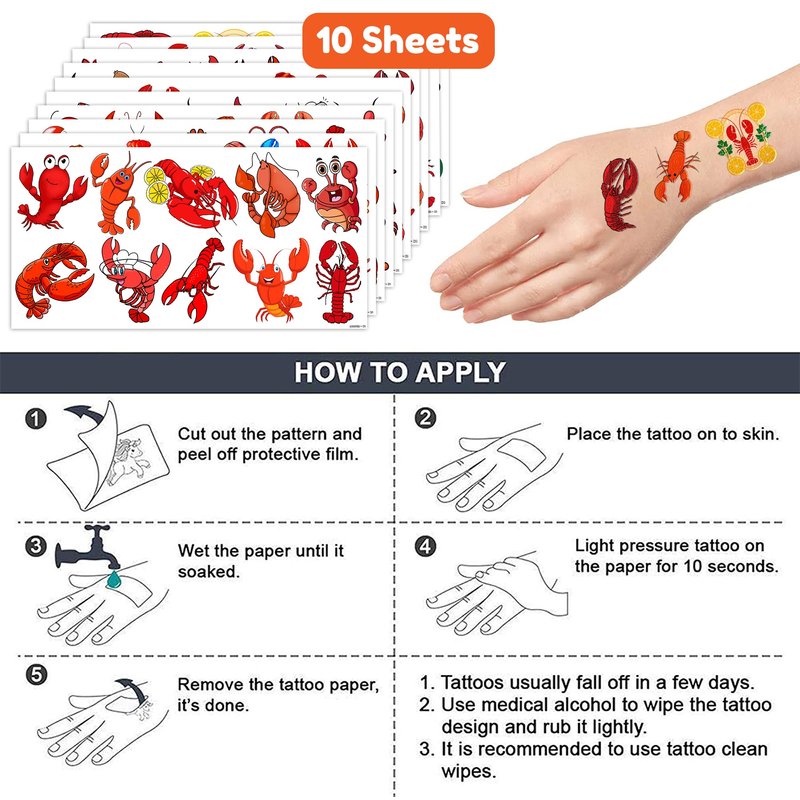 10 Sheets

HOW TO APPLY

1 Cut out the pattern and peel off protective film.

2 Place the tattoo on to skin.

3 Wet the paper until it soaked.

4 Light pressure tattoo on the paper for 10 seconds.

5 Remove the tattoo paper, it's done.

1. Tattoos usually fall off in a few days.
2. Use medical alcohol to wipe the tattoo design and rub it lightly.
3. It is recommended to use tattoo clean wipes.