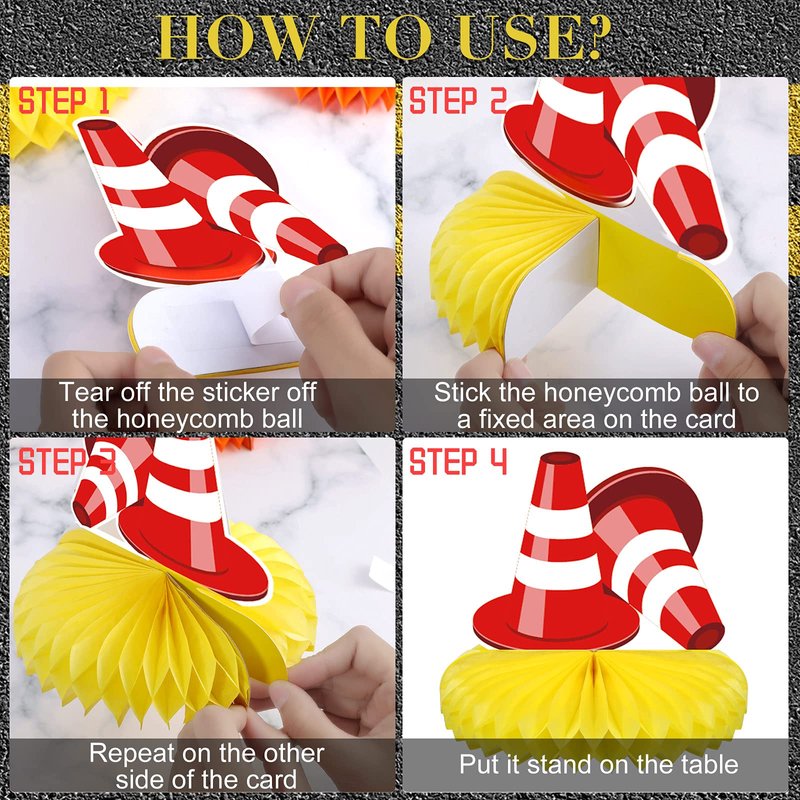 HOW TO USE?

STEP 1

Tear off the sticker off the honeycomb ball

STEP 2

Stick the honeycomb ball to a fixed area on the card

STEP 3

Repeat on the other side of the card

STEP 4

Put it stand on the table