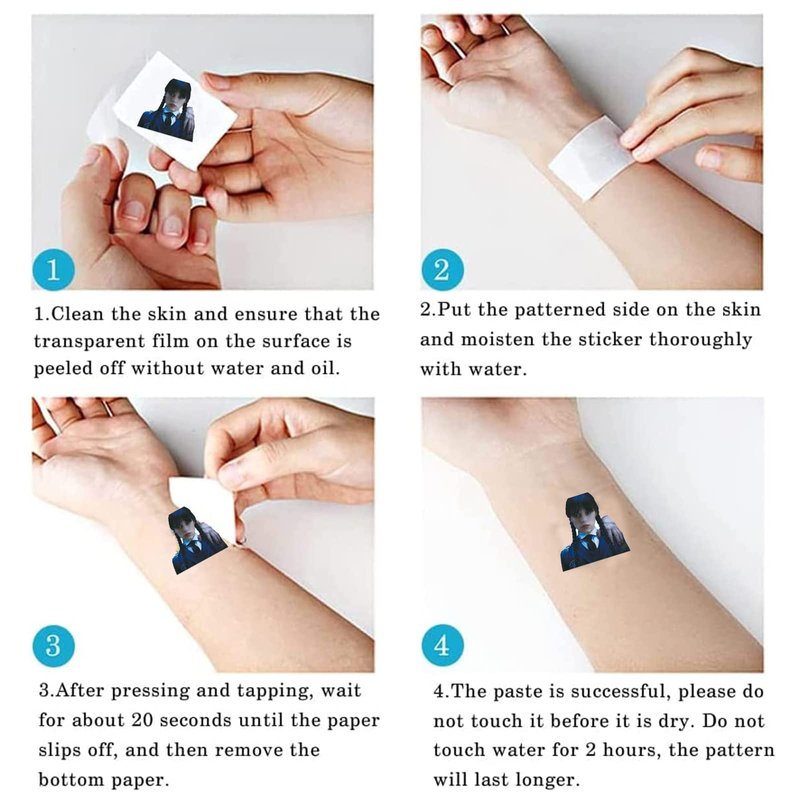 1

1.Clean the skin and ensure that the transparent film on the surface is peeled off without water and oil.

2

2.Put the patterned side on the skin and moisten the sticker thoroughly with water.

3

3.After pressing and tapping, wait for about 20 seconds until the paper slips off, and then remove the bottom paper.

4

4.The paste is successful, please do not touch it before it is dry. Do not touch water for 2 hours, the pattern will last longer.