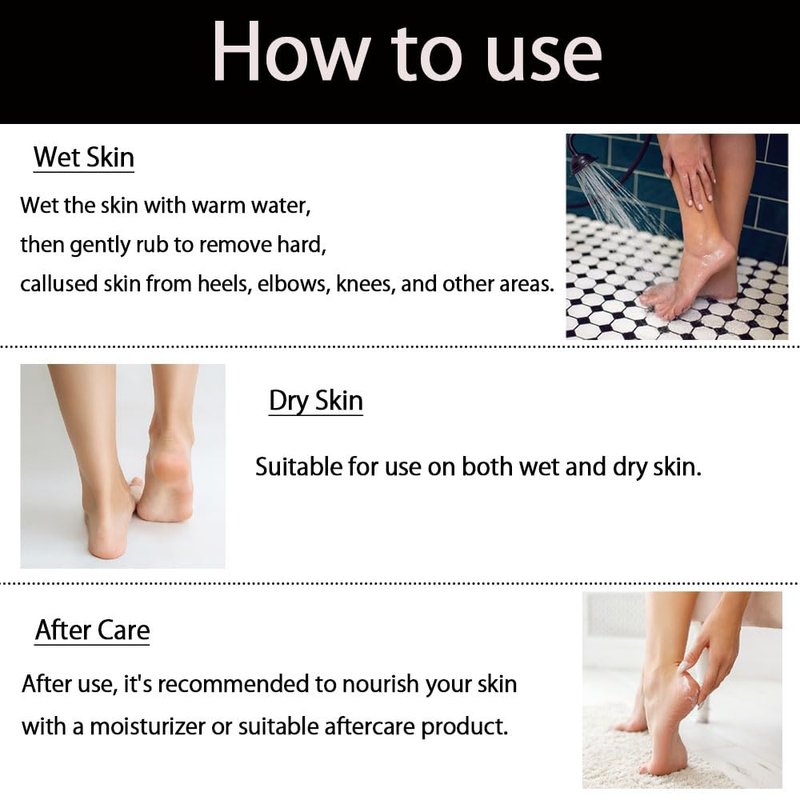 How to use

Wet Skin

Wet the skin with warm water, then gently rub to remove hard, callused skin from heels, elbows, knees, and other areas.

Dry Skin

Suitable for use on both wet and dry skin.

After Care

After use, it's recommended to nourish your skin with a moisturizer or suitable aftercare product.