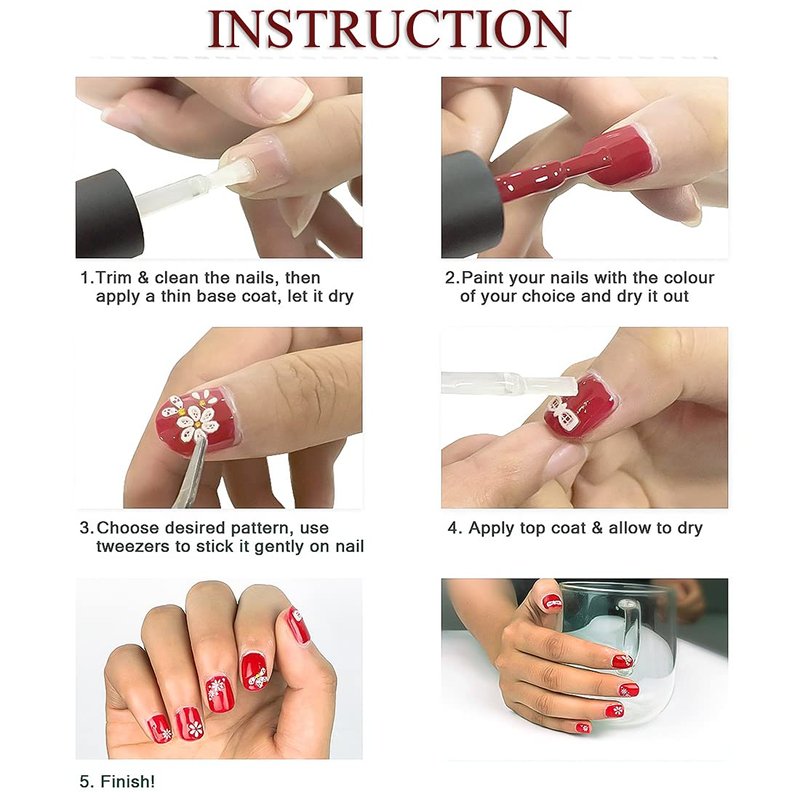 INSTRUCTION

1.Trim & clean the nails, then apply a thin base coat, let it dry

2.Paint your nails with the colour of your choice and dry it out

3.Choose desired pattern, use tweezers to stick it gently on nail

4. Apply top coat & allow to dry

5. Finish!