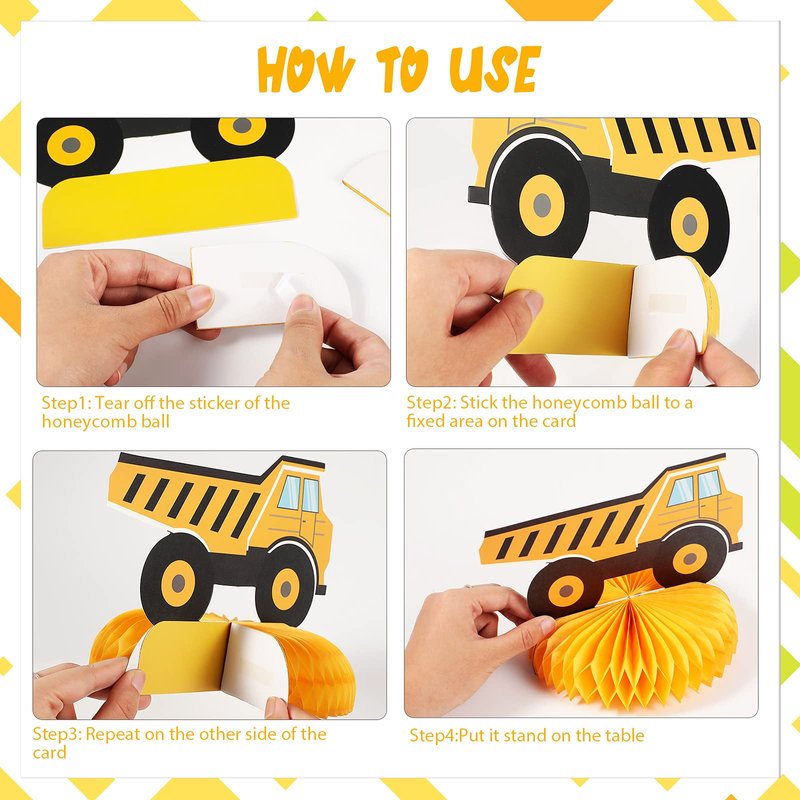 HOW TO USE

Step1: Tear off the sticker of the honeycomb ball

Step2: Stick the honeycomb ball to a fixed area on the card

Step3: Repeat on the other side of the card

Step4:Put it stand on the table