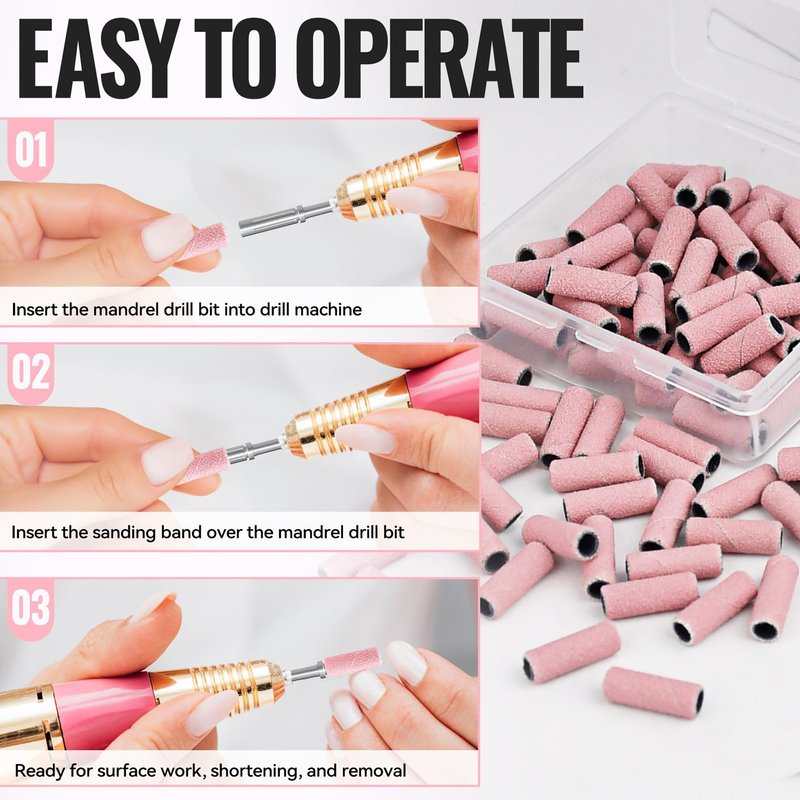 EASY TO OPERATE

01

Insert the mandrel drill bit into drill machine

02

Insert the sanding band over the mandrel drill bit

03

Ready for surface work, shortening, and removal