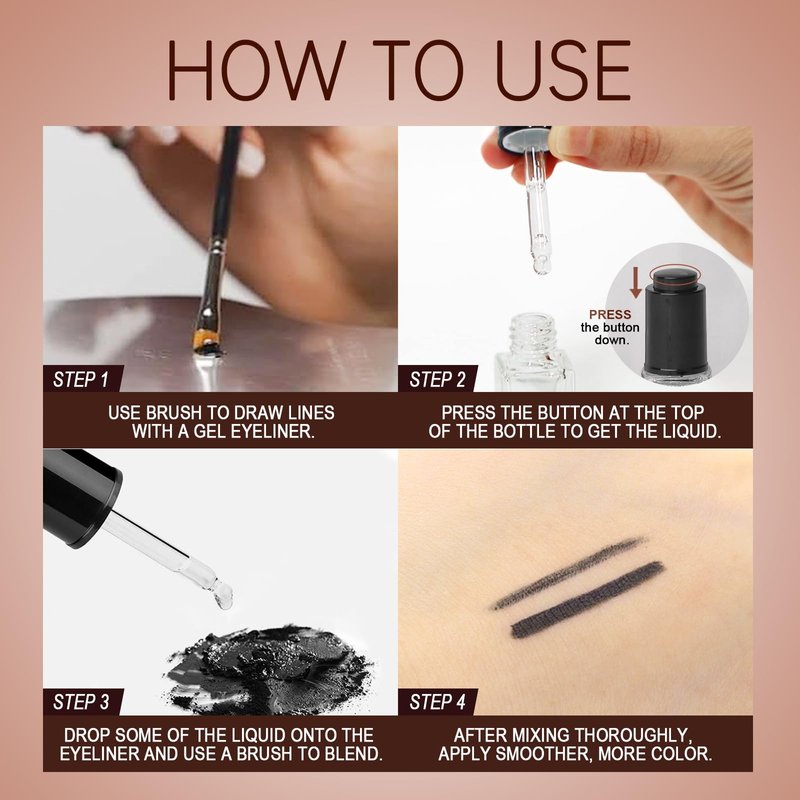 HOW TO USE

STEP 1

USE BRUSH TO DRAW LINES WITH A GEL EYELINER.

PRESS the button down.

STEP 2

PRESS THE BUTTON AT THE TOP OF THE BOTTLE TO GET THE LIQUID.

STEP 3

DROP SOME OF THE LIQUID ONTO THE EYELINER AND USE A BRUSH TO BLEND.

STEP 4

AFTER MIXING THOROUGHLY, APPLY SMOOTHER, MORE COLOR.