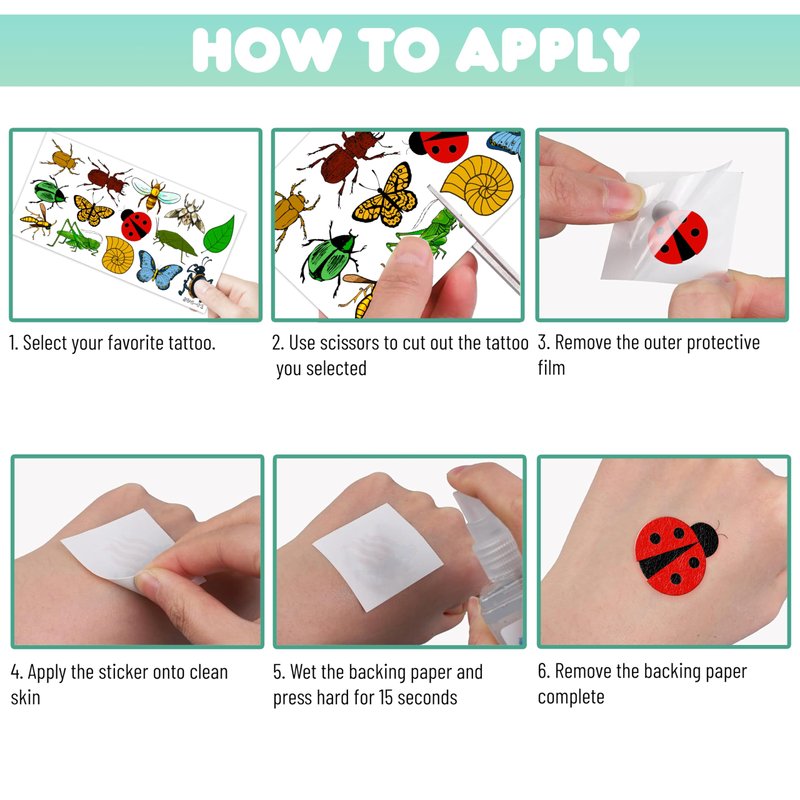 HOW TO APPLY

1. Select your favorite tattoo.

2. Use scissors to cut out the tattoo you selected

3. Remove the outer protective film

4. Apply the sticker onto clean skin

5. Wet the backing paper and press hard for 15 seconds

6. Remove the backing paper complete