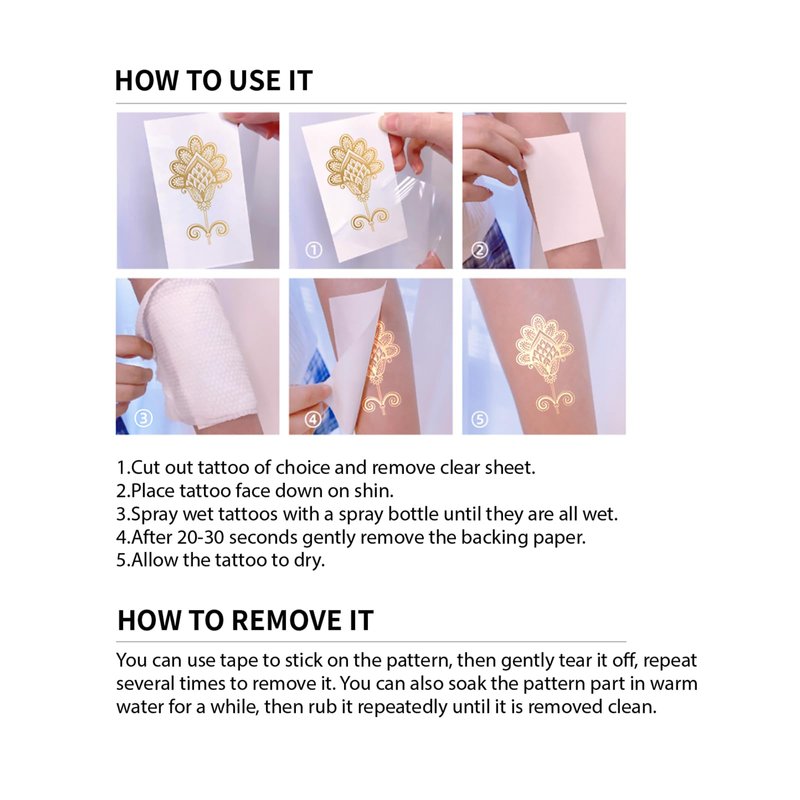 HOW TO USE IT

①

②

③

④

⑤

1.Cut out tattoo of choice and remove clear sheet.
2.Place tattoo face down on shin.
3.Spray wet tattoos with a spray bottle until they are all wet.
4.After 20-30 seconds gently remove the backing paper.
5.Allow the tattoo to dry.

HOW TO REMOVE IT

You can use tape to stick on the pattern, then gently tear it off, repeat several times to remove it. You can also soak the pattern part in warm water for a while, then rub it repeatedly until it is removed clean.