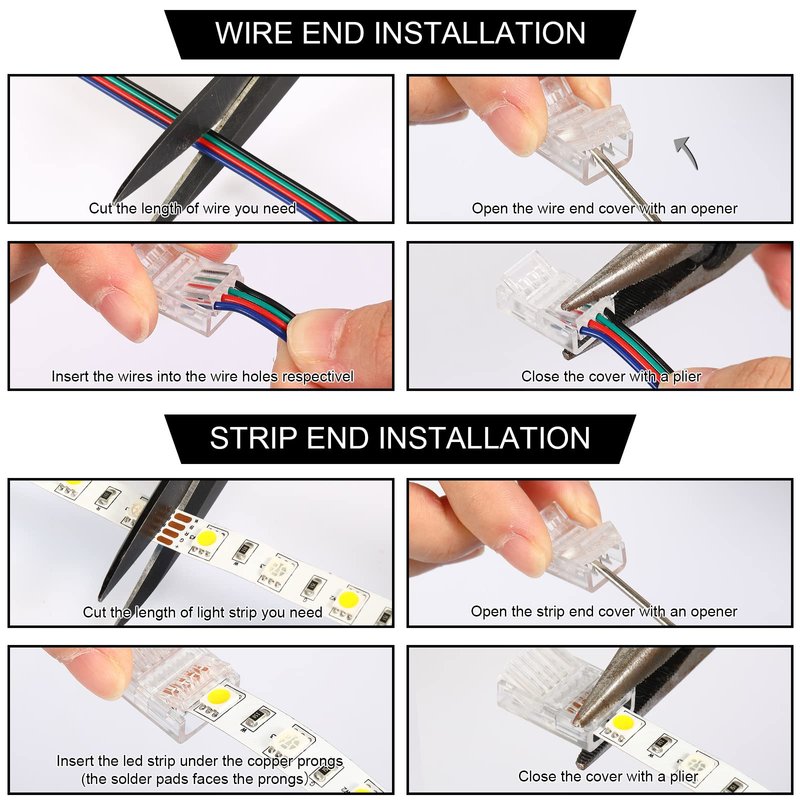 WIRE END INSTALLATION

Cut the length of wire you need

Open the wire end cover with an opener

Insert the wires into the wire holes respectivel

Close the cover with a plier

STRIP END INSTALLATION

Cut the length of light strip you need

Open the strip end cover with an opener

Insert the led strip under the copper prongs (the solder pads faces the prongs)

Close the cover with a plier