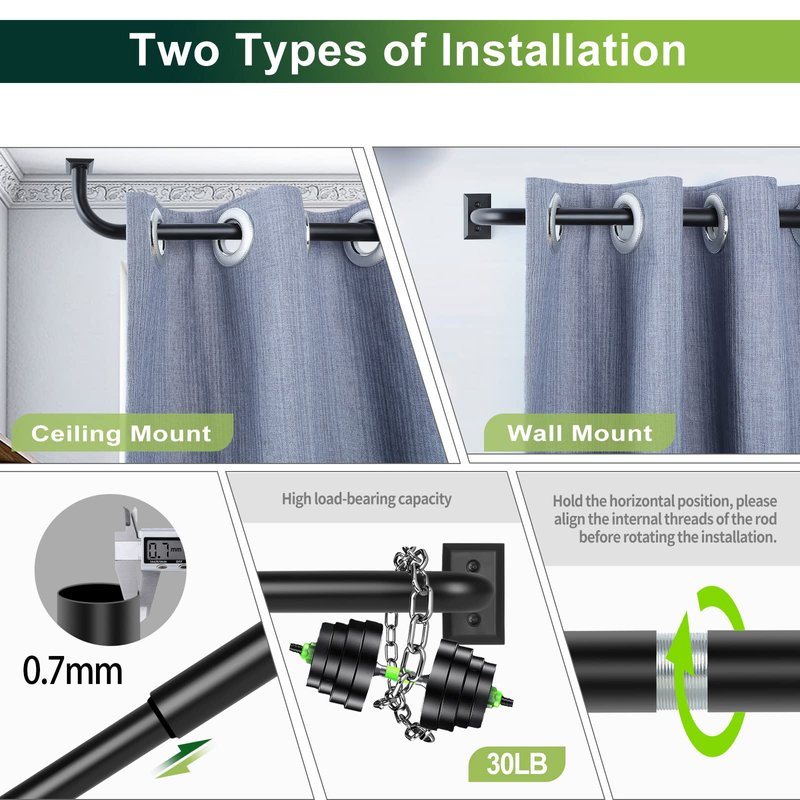 Two Types of Installation

Ceiling Mount

Wall Mount

0.7mm

0.7mm

High load-bearing capacity

30LB

Hold the horizontal position, please align the internal threads of the rod before rotating the installation.