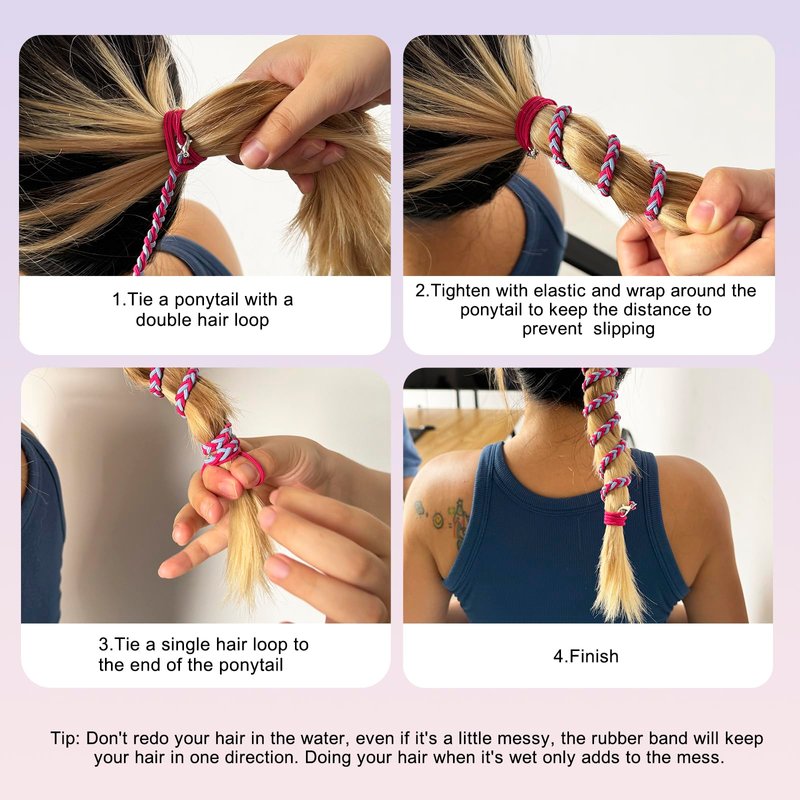 1.Tie a ponytail with a double hair loop

2.Tighten with elastic and wrap around the ponytail to keep the distance to prevent slipping

3.Tie a single hair loop to the end of the ponytail

4.Finish

Tip: Don't redo your hair in the water, even if it's a little messy, the rubber band will keep your hair in one direction. Doing your hair when it's wet only adds to the mess.