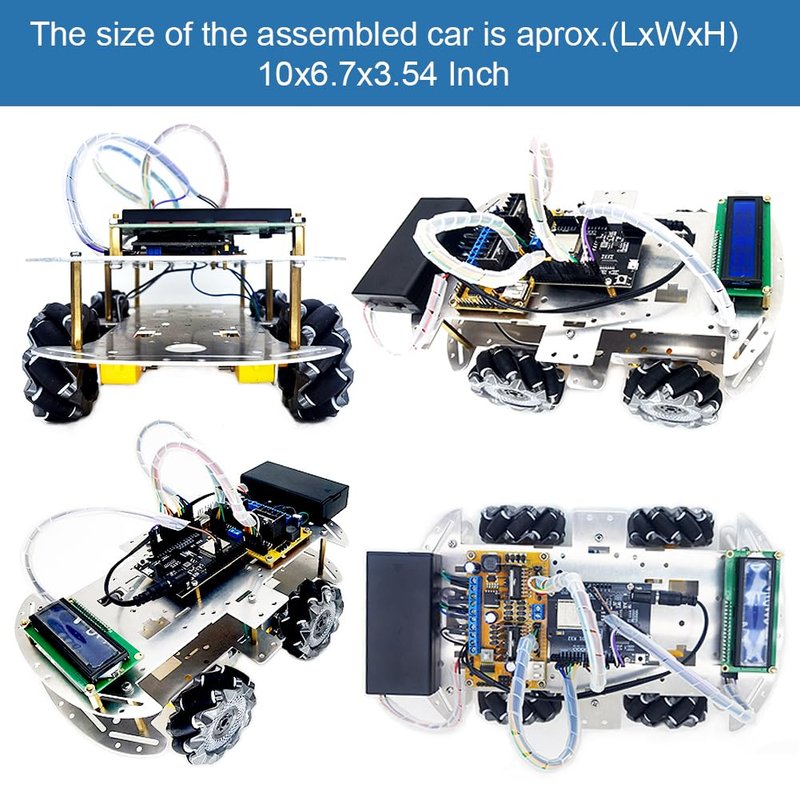 The size of the assembled car is aprox.(LxWxH) 10x6.7x3.54 Inch