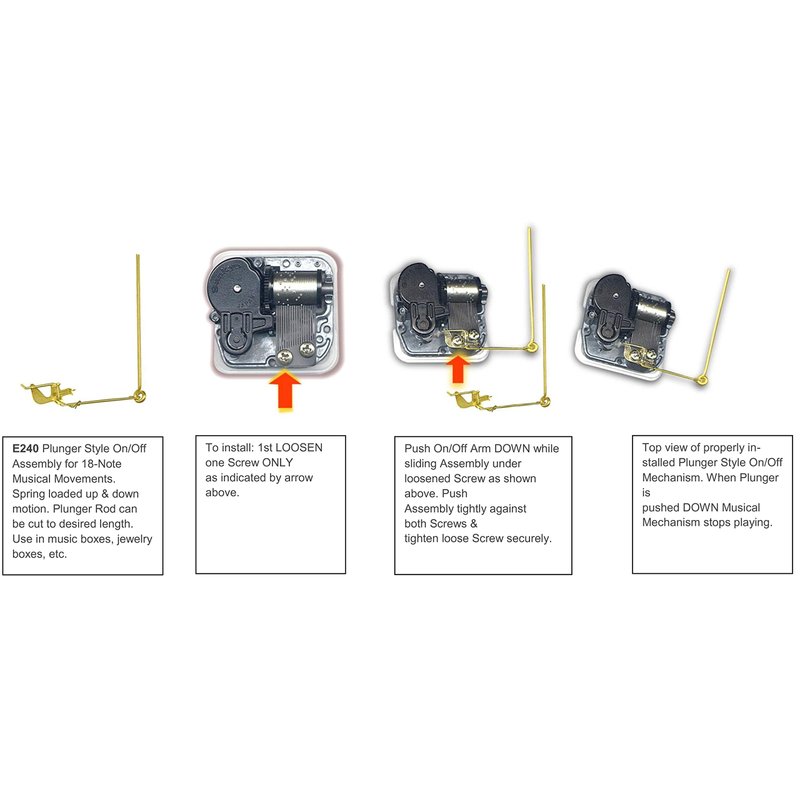 E240 Plunger Style On/Off Assembly for 18-Note Musical Movements. Spring loaded up & down motion. Plunger Rod can be cut to desired length. Use in music boxes, jewelry boxes, etc.

To install: 1st LOOSEN one Screw ONLY as indicated by arrow above.

Push On/Off Arm DOWN while sliding Assembly under loosened Screw as shown above. Push Assembly tightly against both Screws & tighten loose Screw securely.

Top view of properly installed Plunger Style On/Off Mechanism. When Plunger is pushed DOWN Musical Mechanism stops playing.