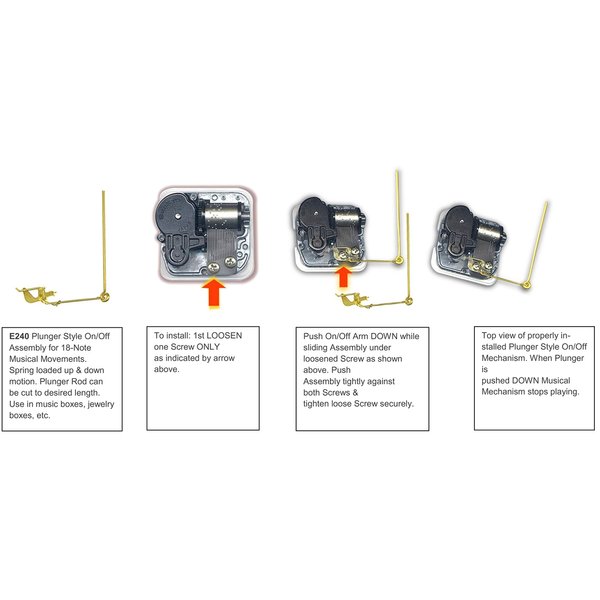 E240 Plunger Style On/Off Assembly for 18-Note Musical Movements. Spring loaded up & down motion. Plunger Rod can be cut to desired length. Use in music boxes, jewelry boxes, etc.

To install: 1st LOOSEN one Screw ONLY as indicated by arrow above.

Push On/Off Arm DOWN while sliding Assembly under loosened Screw as shown above. Push Assembly tightly against both Screws & tighten loose Screw securely.

Top view of properly installed Plunger Style On/Off Mechanism. When Plunger is pushed DOWN Musical Mechanism stops playing.