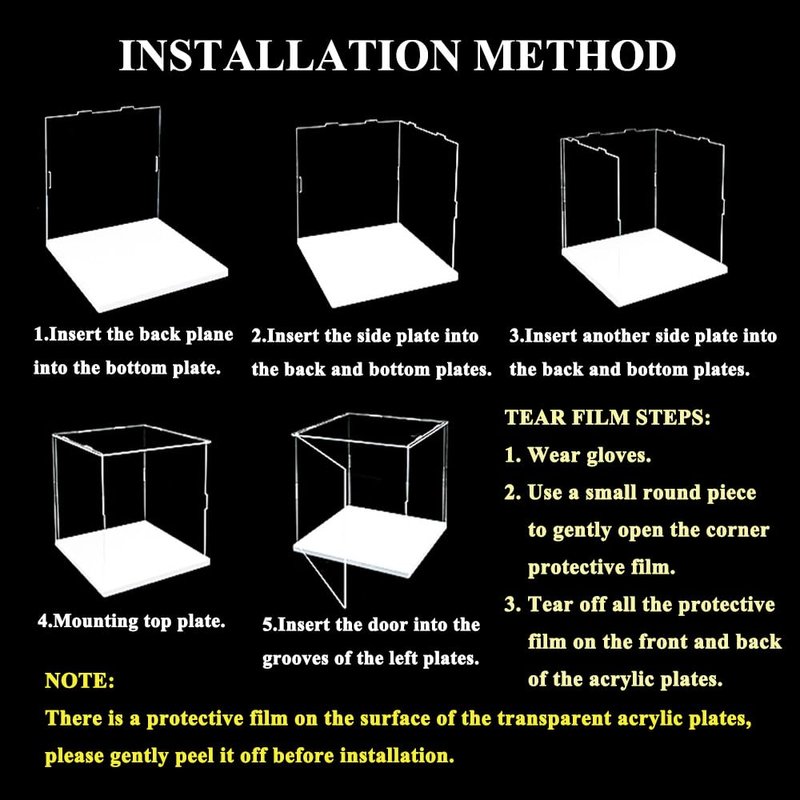 INSTALLATION METHOD

1.Insert the back plane into the bottom plate.

2.Insert the side plate into the back and bottom plates.

3.Insert another side plate into the back and bottom plates.

4.Mounting top plate.

5.Insert the door into the grooves of the left plates.

TEAR FILM STEPS:
1. Wear gloves.
2. Use a small round piece to gently open the corner protective film.
3. Tear off all the protective film on the front and back of the acrylic plates.

NOTE:
There is a protective film on the surface of the transparent acrylic plates, please gently peel it off before installation.