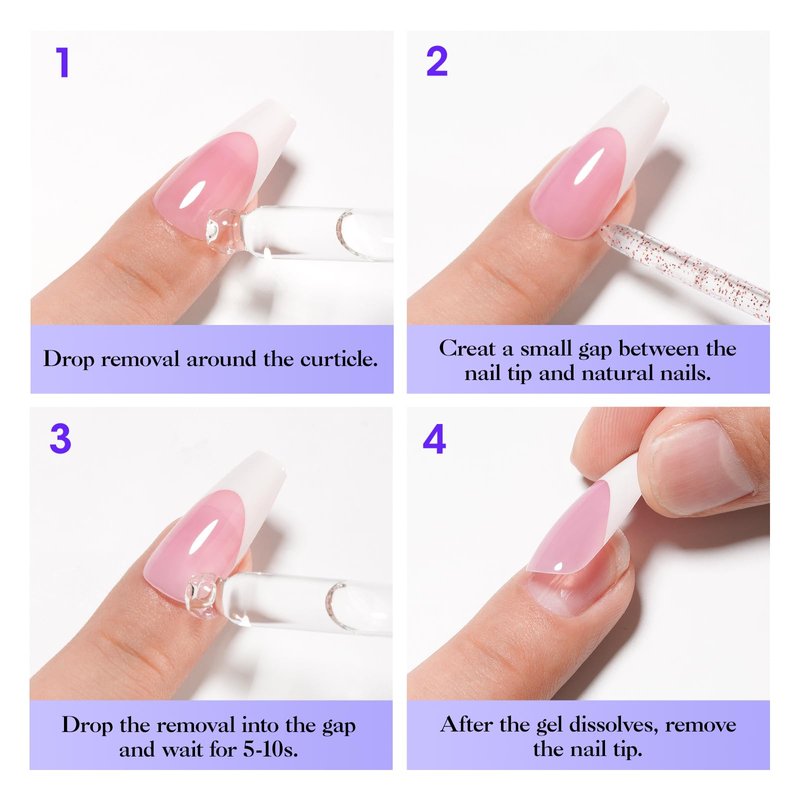 1

Drop removal around the curticle.

2

Creat a small gap between the nail tip and natural nails.

3

Drop the removal into the gap and wait for 5-10s.

4

After the gel dissolves, remove the nail tip.