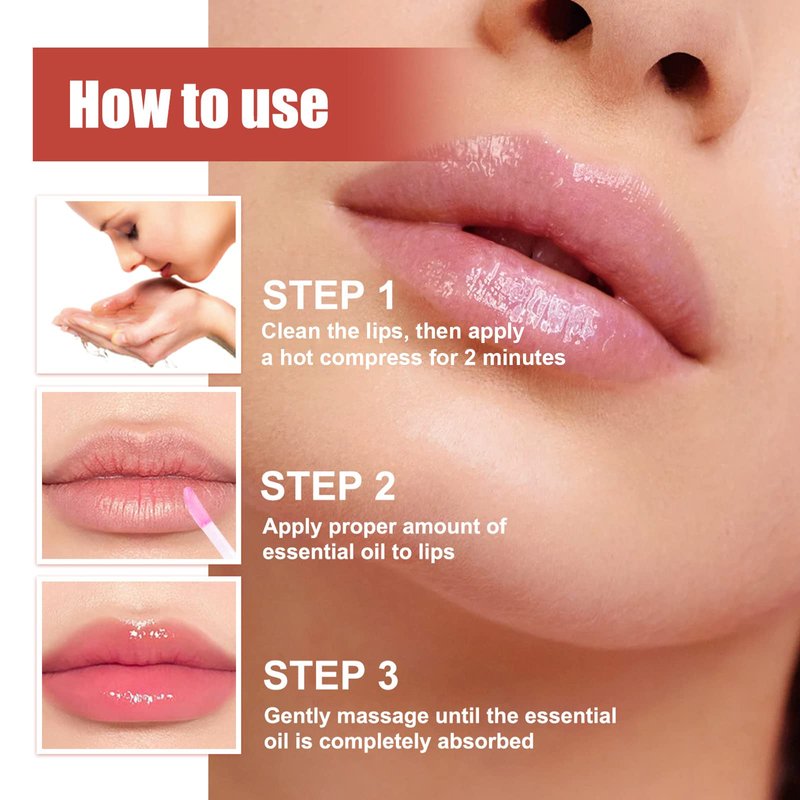 How to use

STEP 1
Clean the lips, then apply a hot compress for 2 minutes

STEP 2
Apply proper amount of essential oil to lips

STEP 3
Gently massage until the essential oil is completely absorbed