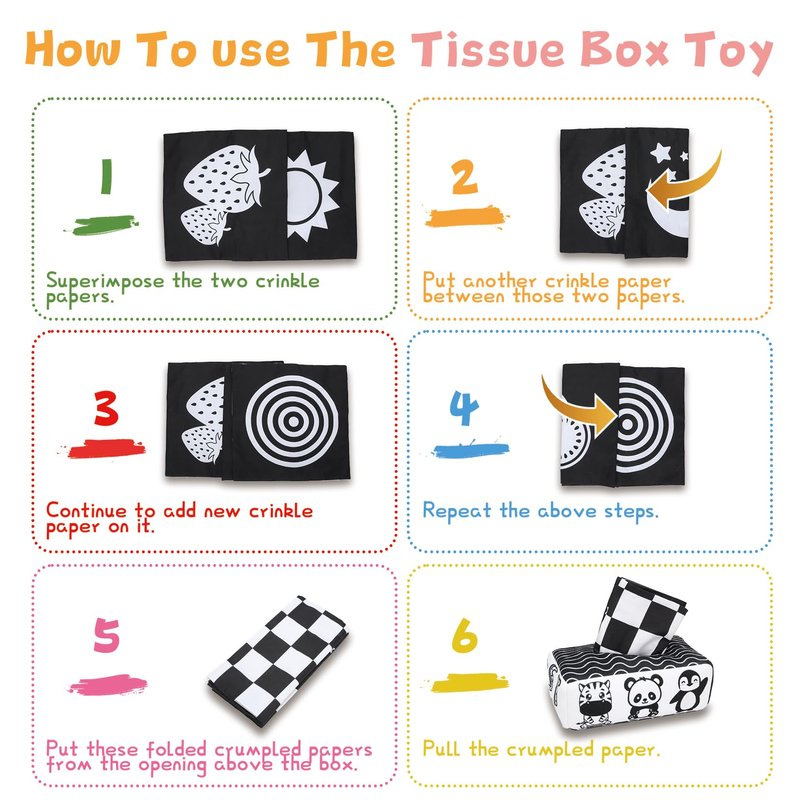 How To use The Tissue Box Toy

1

Superimpose the two crinkle papers.

2

Put another crinkle paper between those two papers.

3

Continue to add new crinkle paper on it.

4

Repeat the above steps.

5

Put these folded crumpled papers from the opening above the box.

6

Pull the crumpled paper.