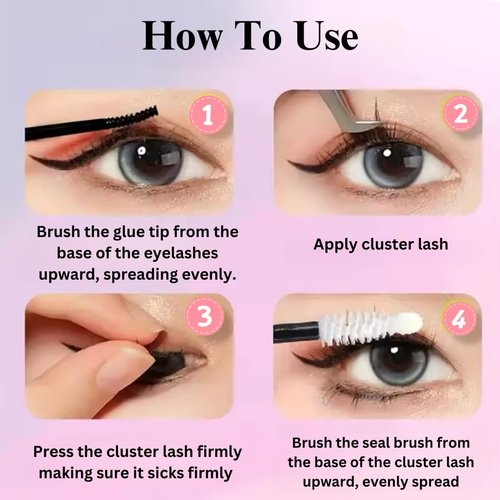 How To Use

1

Brush the glue tip from the base of the eyelashes upward, spreading evenly.

2

Apply cluster lash

3

Press the cluster lash firmly making sure it sicks firmly

4

Brush the seal brush from the base of the cluster lash upward, evenly spread