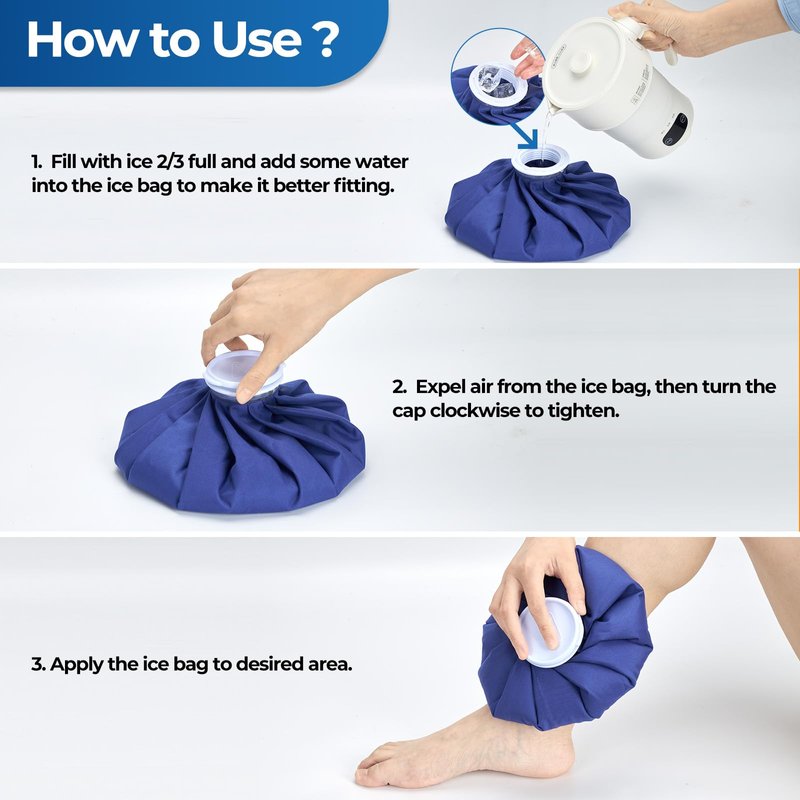 How to Use ?

1. Fill with ice 2/3 full and add some water into the ice bag to make it better fitting.

2. Expel air from the ice bag, then turn the cap clockwise to tighten.

3. Apply the ice bag to desired area.