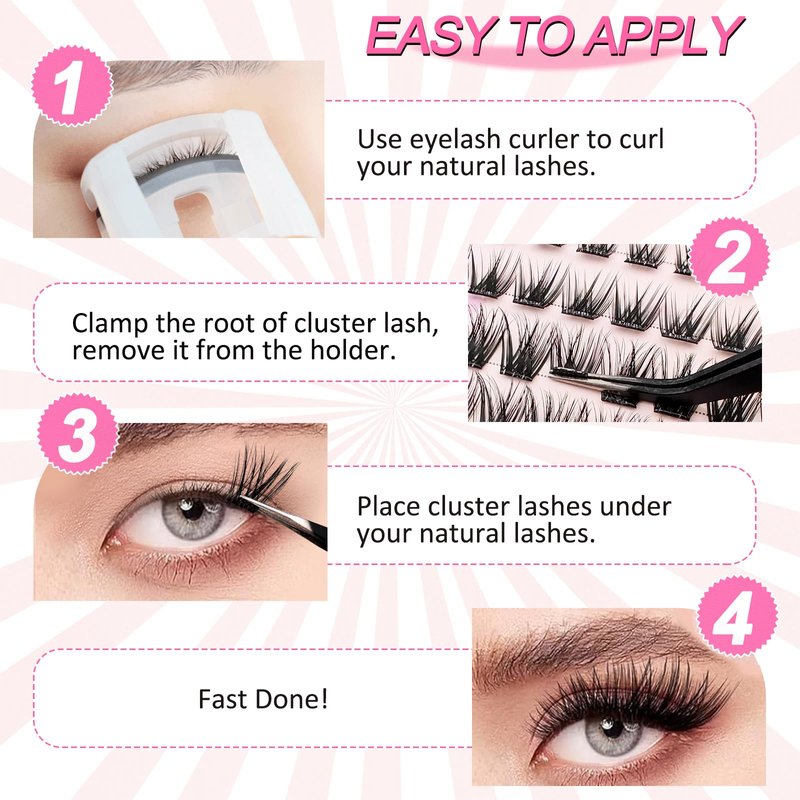 EASY TO APPLY

1

Use eyelash curler to curl your natural lashes.

2

Clamp the root of cluster lash, remove it from the holder.

3

Place cluster lashes under your natural lashes.

4

Fast Done!