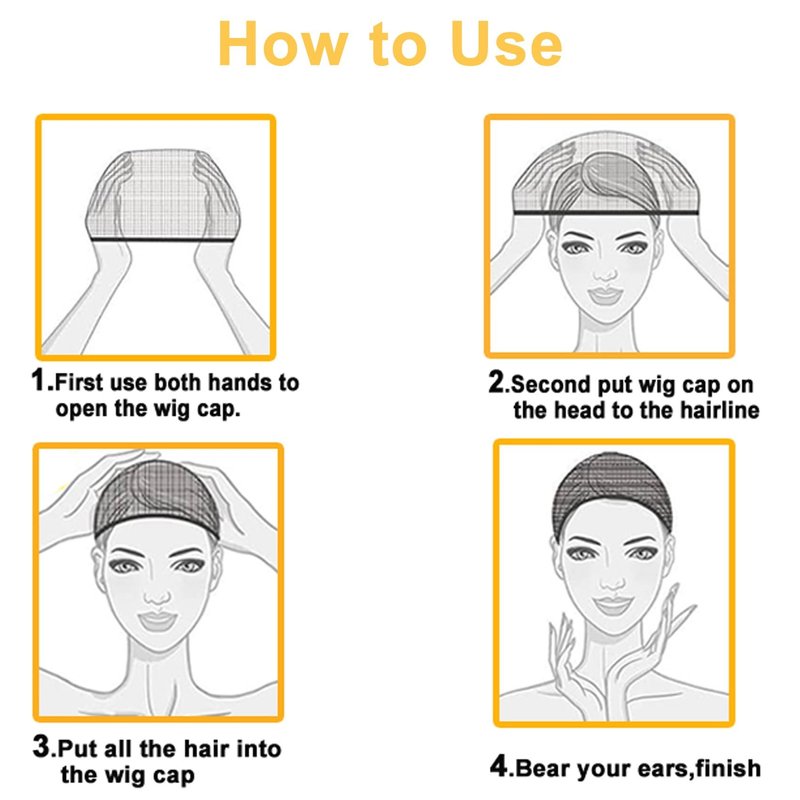 How to Use

1.First use both hands to open the wig cap.

2.Second put wig cap on the head to the hairline

3.Put all the hair into the wig cap

4.Bear your ears,finish