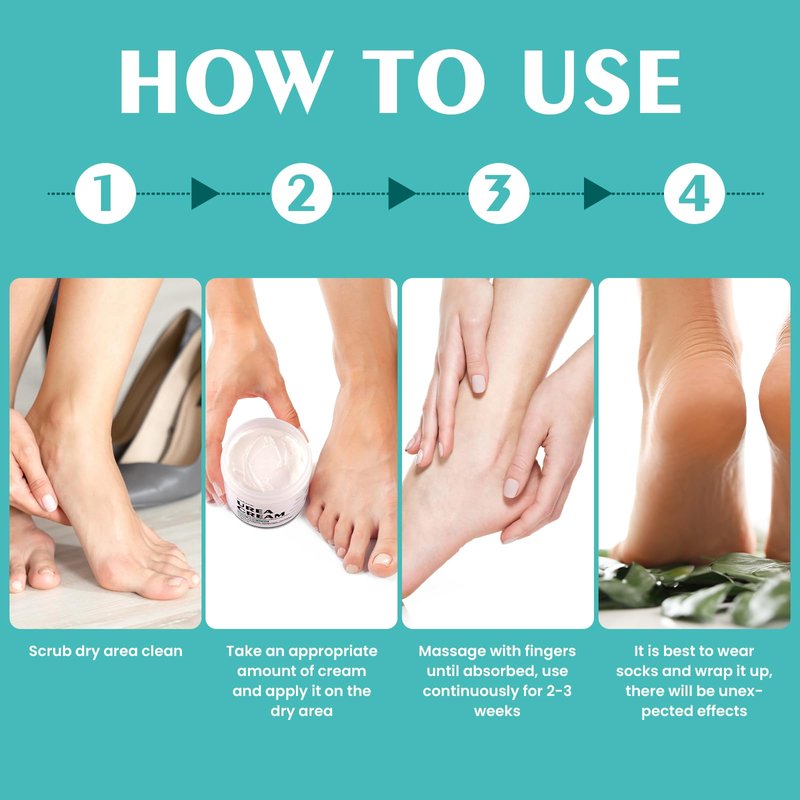 HOW TO USE

1

2

3

4

UREA CREAM

Scrub dry area clean

Take an appropriate amount of cream and apply it on the dry area

Massage with fingers until absorbed, use continuously for 2-3 weeks

It is best to wear socks and wrap it up, there will be unexpected effects