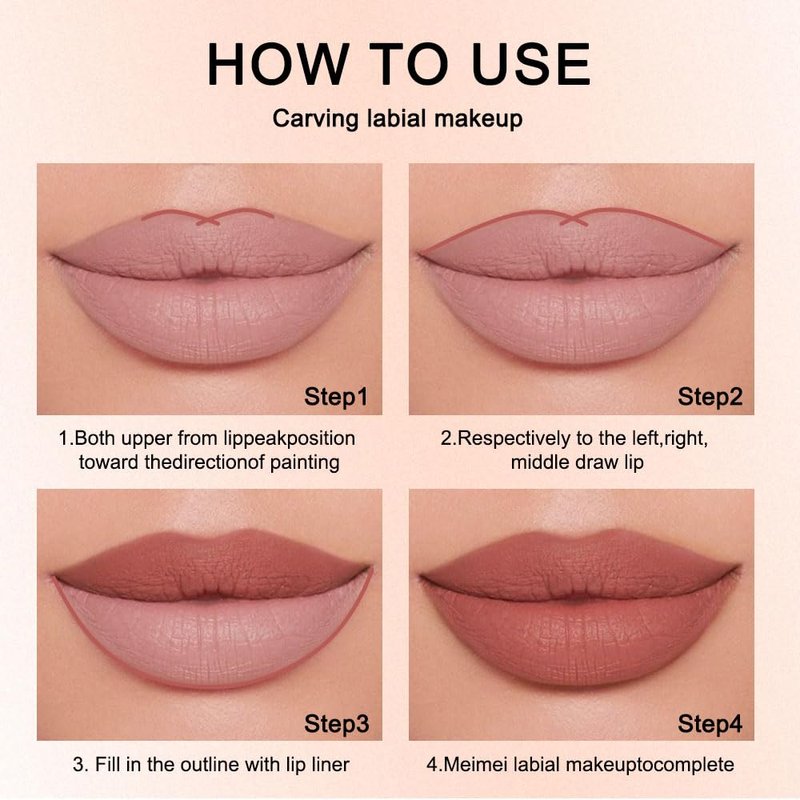 HOW TO USE

Carving labial makeup

Step1

1.Both upper from lippeakposition toward thedirectionof painting

Step2

2.Respectively to the left,right, middle draw lip

Step3

3. Fill in the outline with lip liner

Step4

4.Meimei labial makeuptocomplete