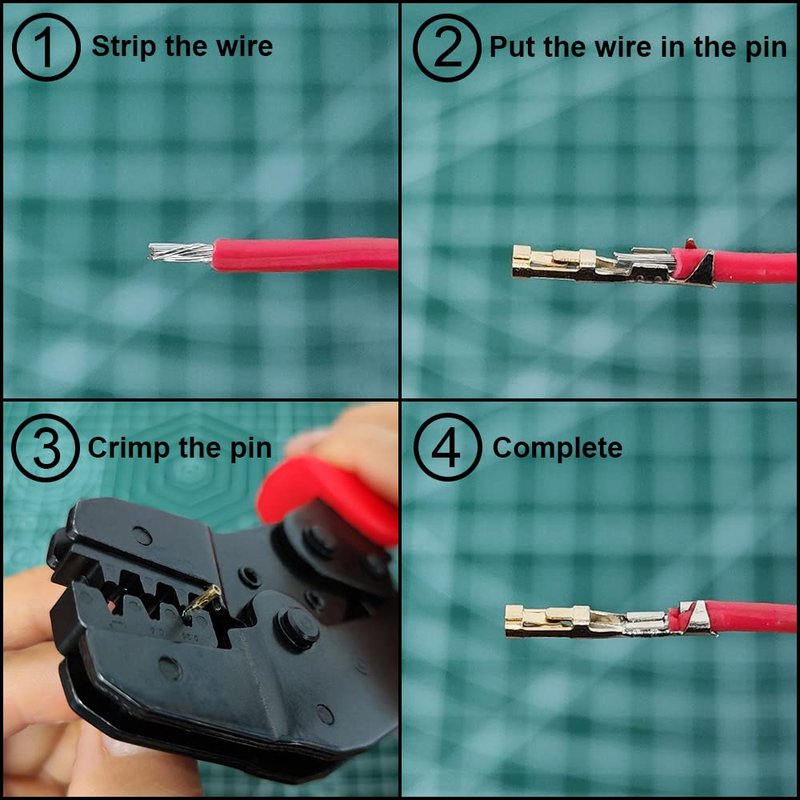 1 Strip the wire

2 Put the wire in the pin

3 Crimp the pin

4 Complete