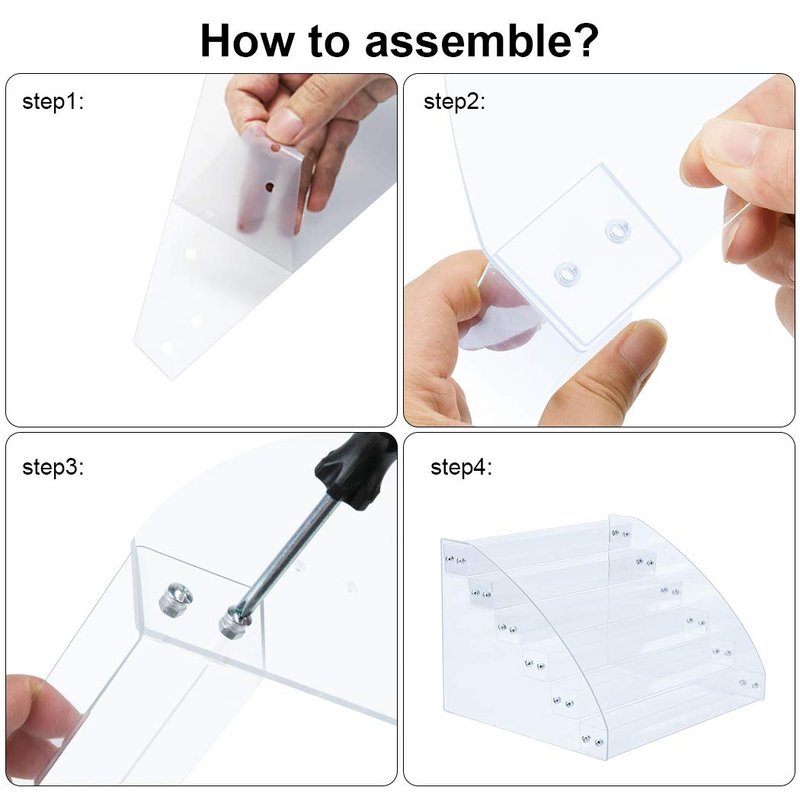 How to assemble?

step1:

step2:

step3:

step4: