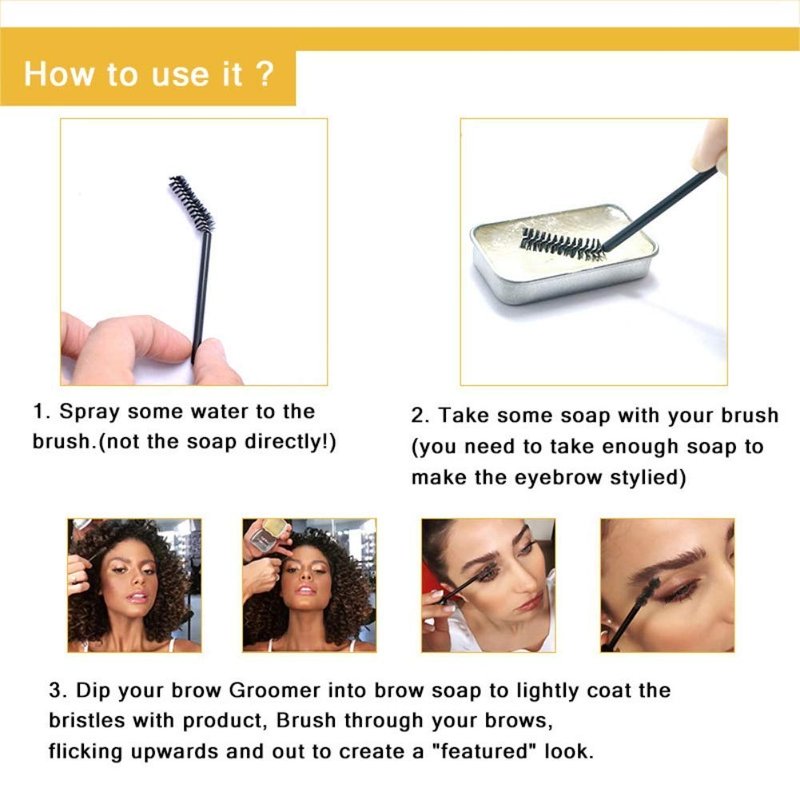 How to use it ?

1. Spray some water to the brush.(not the soap directly!)

2. Take some soap with your brush (you need to take enough soap to make the eyebrow stylied)

3. Dip your brow Groomer into brow soap to lightly coat the bristles with product, Brush through your brows, flicking upwards and out to create a "featured" look.