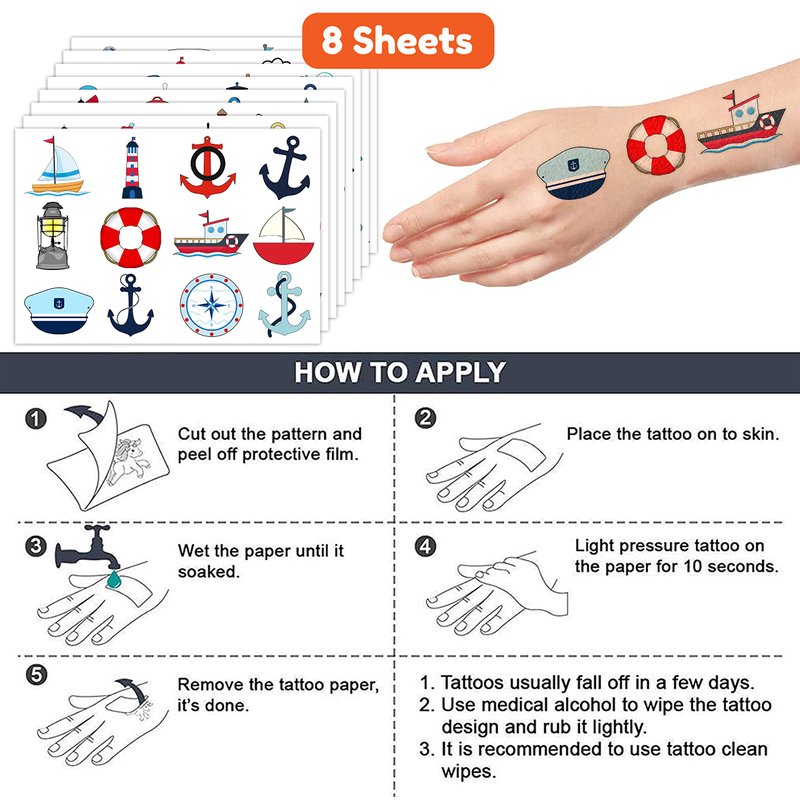 8 Sheets

HOW TO APPLY

1 Cut out the pattern and peel off protective film.

2 Place the tattoo on to skin.

3 Wet the paper until it soaked.

4 Light pressure tattoo on the paper for 10 seconds.

5 Remove the tattoo paper, it's done.

1. Tattoos usually fall off in a few days.
2. Use medical alcohol to wipe the tattoo design and rub it lightly.
3. It is recommended to use tattoo clean wipes.