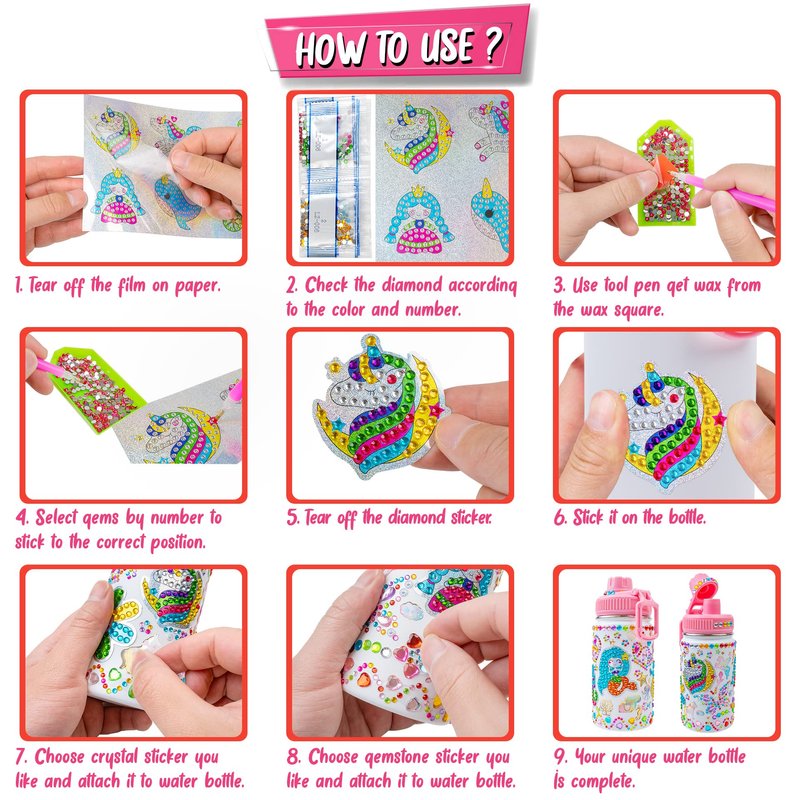 HOW TO USE ?

1. Tear off the film on paper.

2. Check the diamond according to the color and number.

3. Use tool pen get wax from the wax square.

4. Select gems by number to stick to the correct position.

5. Tear off the diamond sticker.

6. Stick it on the bottle.

7. Choose crystal sticker you like and attach it to water bottle.

8. Choose gemstone sticker you like and attach it to water bottle.

9. Your unique water bottle is complete.