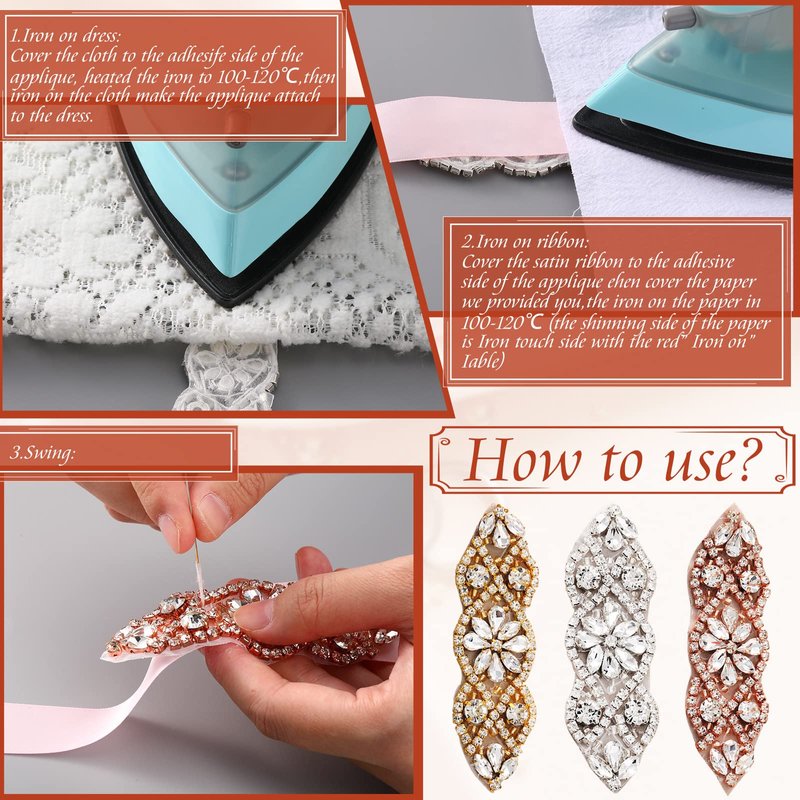 1.Iron on dress:
Cover the cloth to the adhesife side of the applique, heated the iron to 100-120℃,then iron on the cloth make the applique attach to the dress.

2.Iron on ribbon:
Cover the satin ribbon to the adhesive side of the applique ehen cover the paper we provided you,the iron on the paper in 100-120℃ (the shinning side of the paper is Iron touch side with the red" Iron on" Iable)

3.Swing:

How to use?