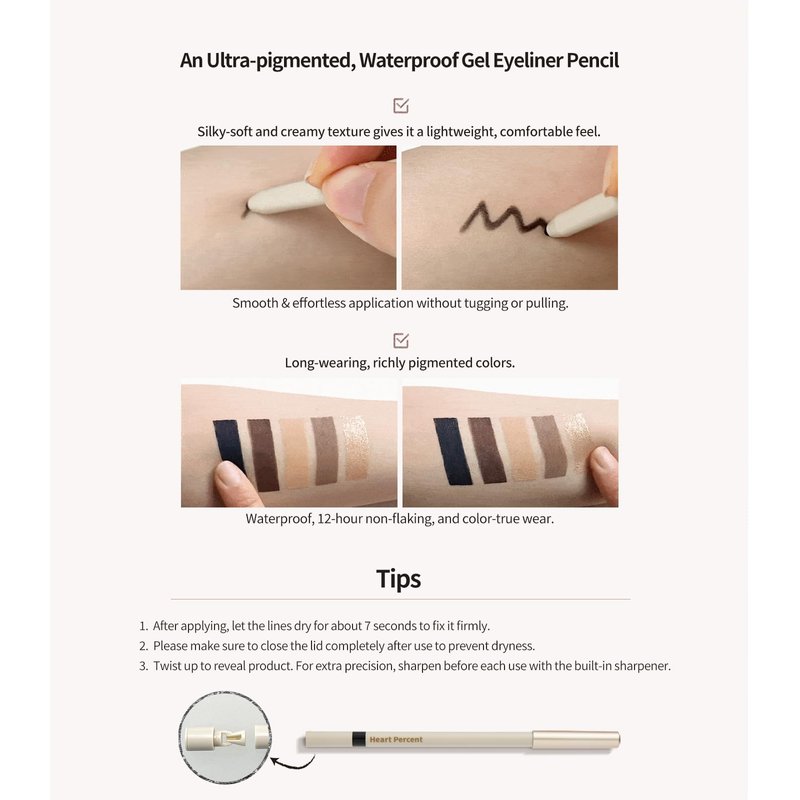 An Ultra-pigmented, Waterproof Gel Eyeliner Pencil

Silky-soft and creamy texture gives it a lightweight, comfortable feel.

Smooth & effortless application without tugging or pulling.

Long-wearing, richly pigmented colors.

Waterproof, 12-hour non-flaking, and color-true wear.

Tips

1. After applying, let the lines dry for about 7 seconds to fix it firmly.
2. Please make sure to close the lid completely after use to prevent dryness.
3. Twist up to reveal product. For extra precision, sharpen before each use with the built-in sharpener.

Heart Percent