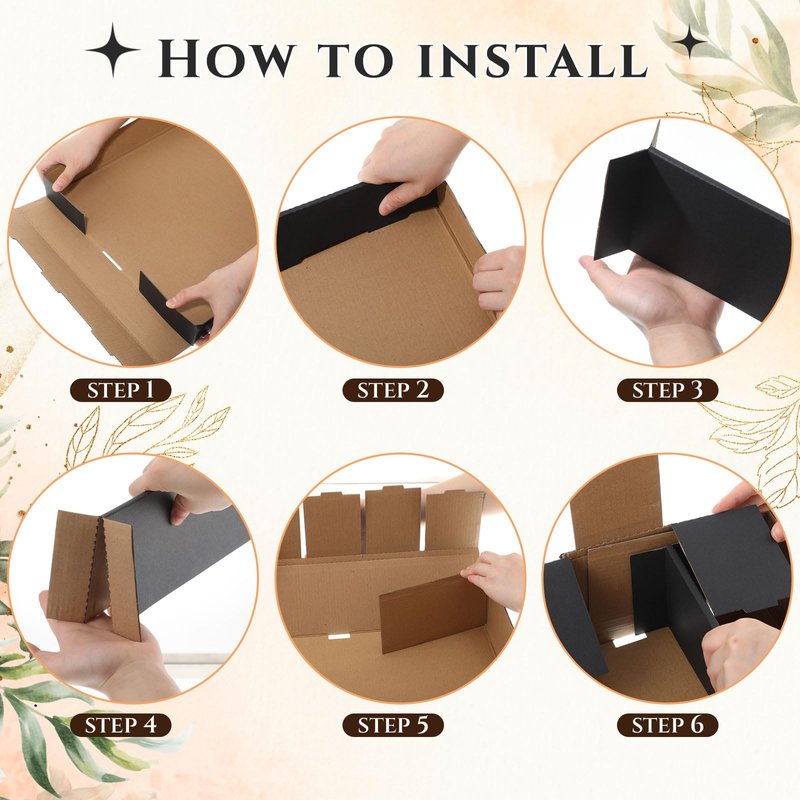 HOW TO INSTALL

STEP 1

STEP 2

STEP 3

STEP 4

STEP 5

STEP 6